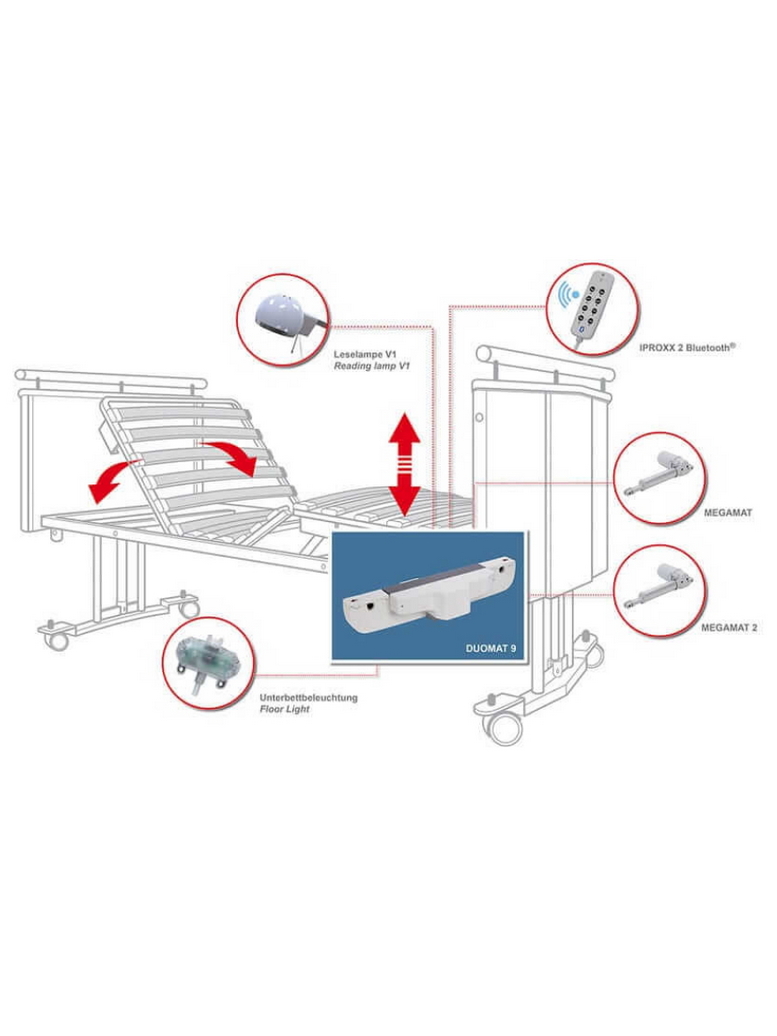 Leselampe V1
Reading lamp V1

IPROXX 2 Bluetooth®

MEGAMAT

MEGAMAT 2

DUOMAT 9

Unterbettbeleuchtung
Floor Light